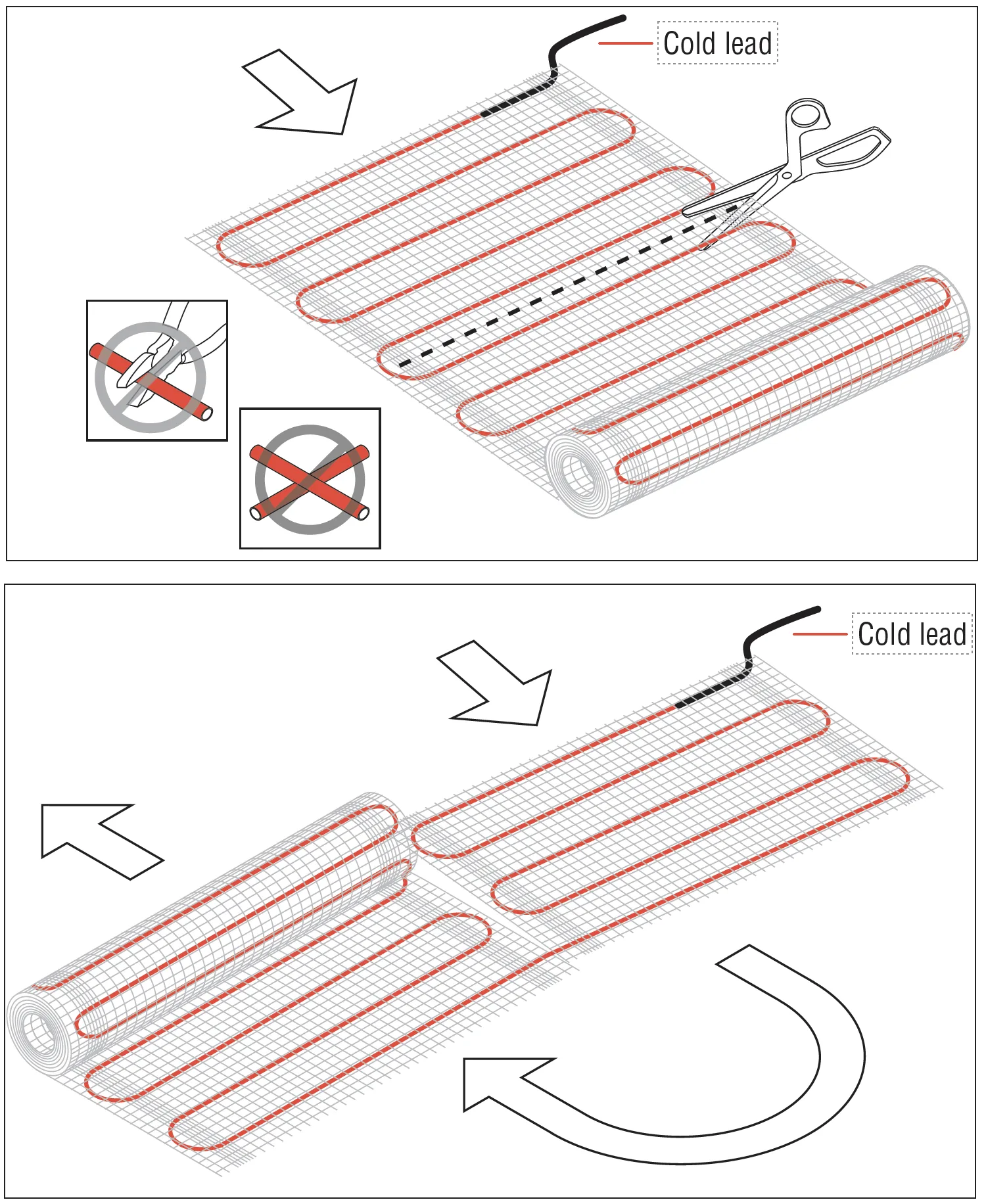 Cold lead

Cold lead