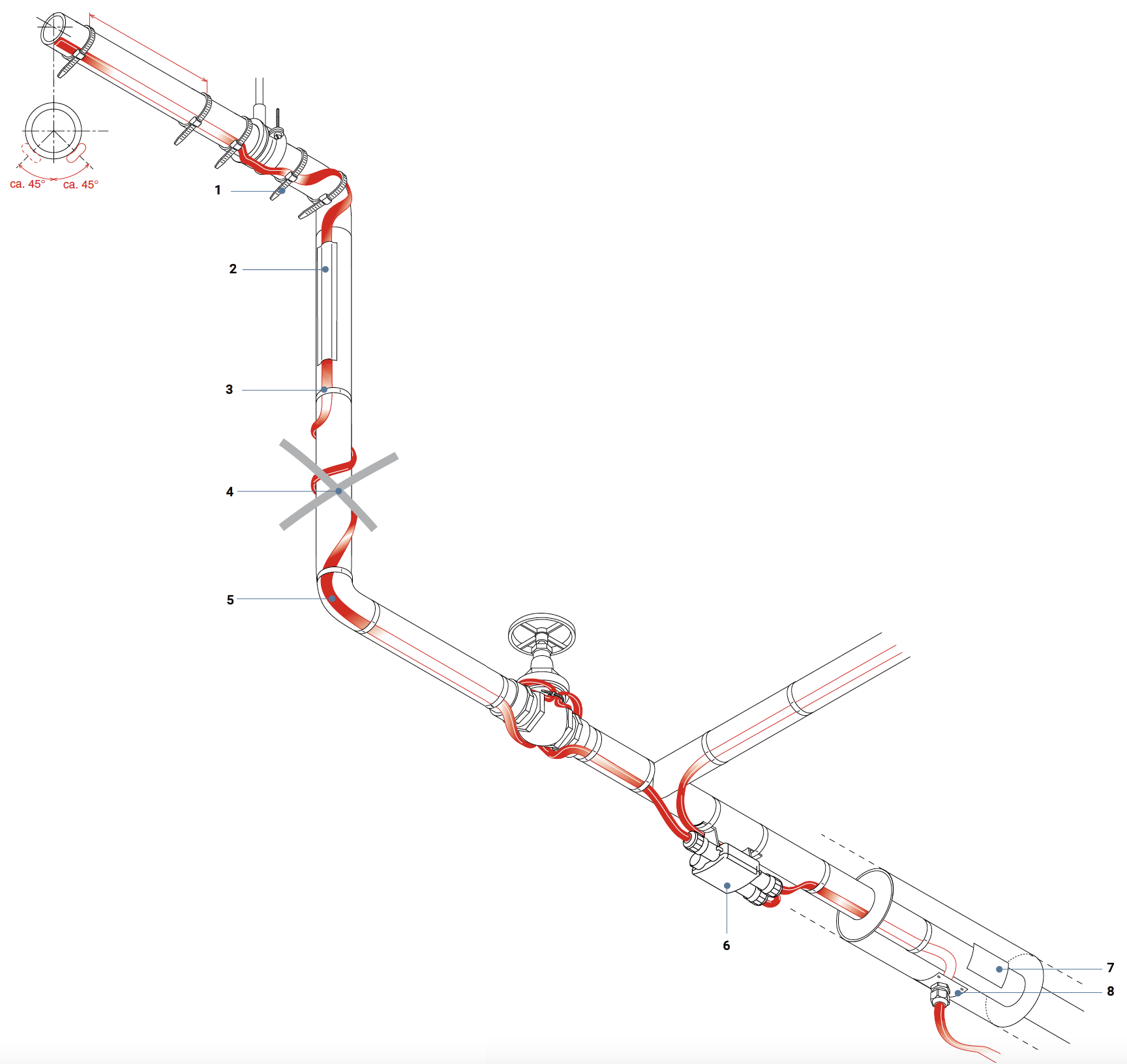 ca. 45°
ca. 45°
1
2
3
4
5
6
7
8