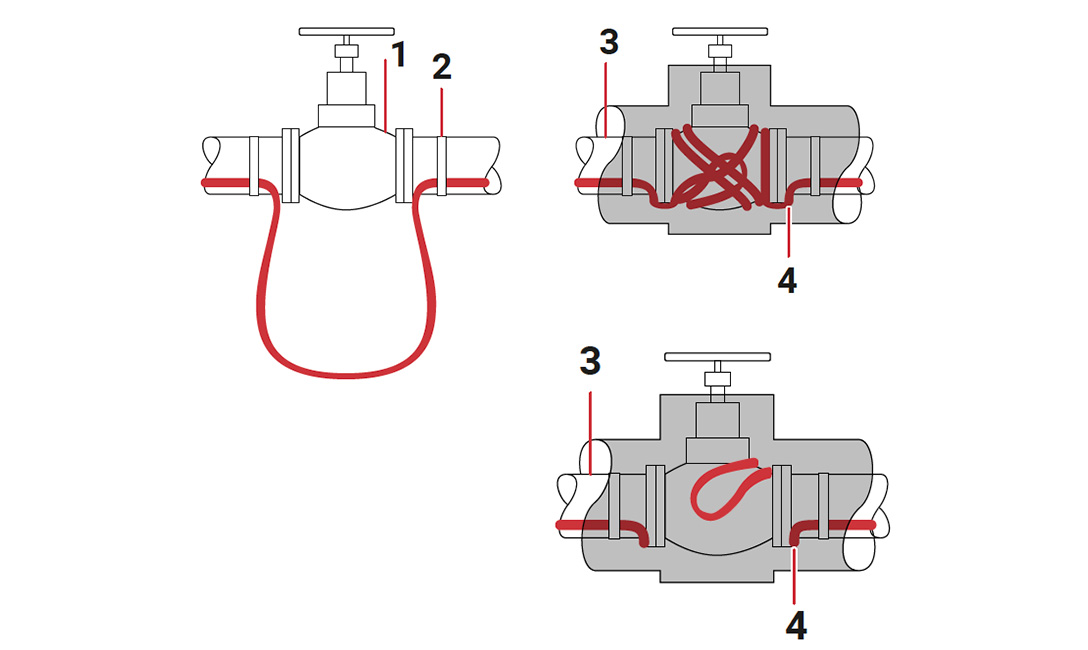 1
2
3
4
3
4