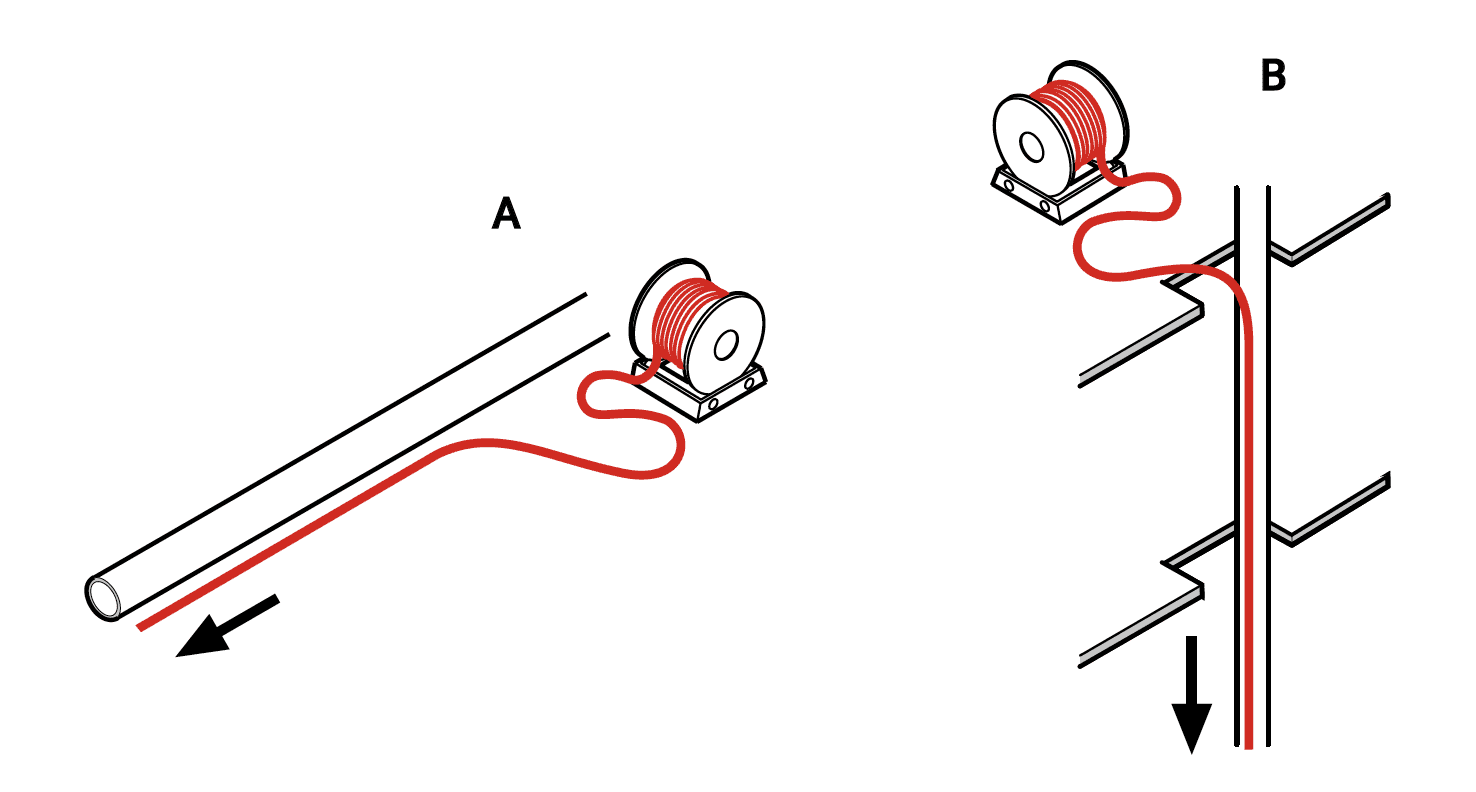 A

B