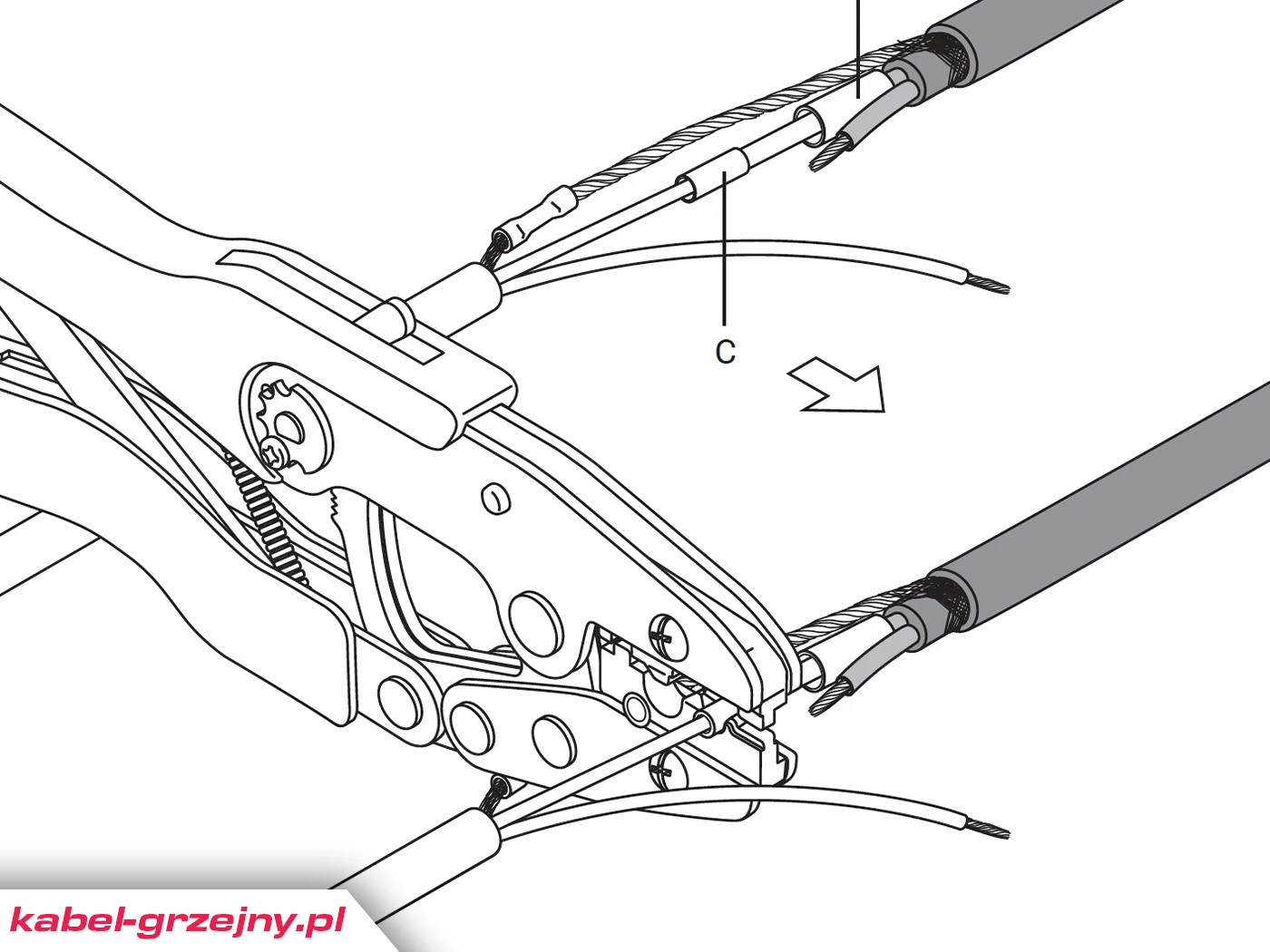 C

kabel-grzejny.pl